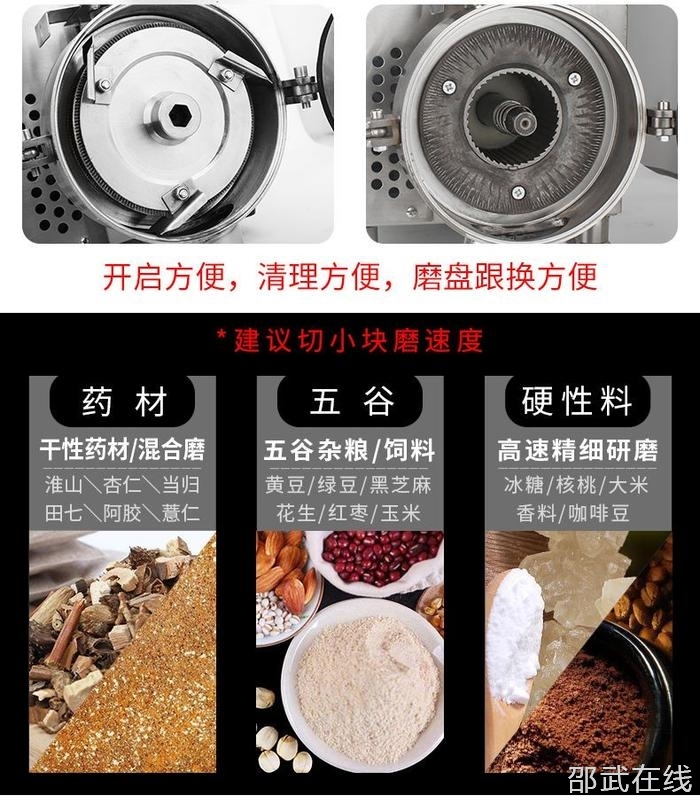 开启方便，清理方便，磨盘跟换方便

*建议切小块磨速度

药材

干性药材/混合磨

淮山＼杏仁＼当归
田七＼阿胶＼薏仁

五谷

五谷杂粮/饲料

黄豆/绿豆/黑芝麻
花生/红枣/玉米

硬性料

高速精细研磨

冰糖/核桃/大米
香料/咖啡豆

邵武在线